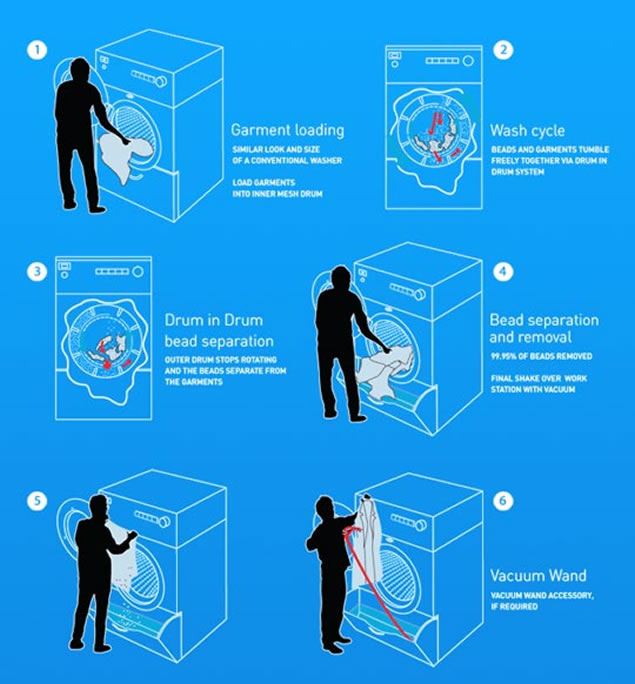 1

Garment loading

SIMILAR LOOK AND SIZE OF A CONVENTIONAL WASHER

LOAD GARMENTS INTO INNER MESH DRUM

2

Wash cycle

BEADS AND GARMENTS TUMBLE FREELY TOGETHER VIA DRUM IN DRUM SYSTEM

3

Drum in Drum bead separation

OUTER DRUM STOPS ROTATING AND THE BEADS SEPARATE FROM THE GARMENTS

4

Bead separation and removal

99.95% OF BEADS REMOVED

FINAL SHAKE OVER WORK STATION WITH VACUUM

5

6

Vacuum Wand

VACUUM WAND ACCESSORY, IF REQUIRED